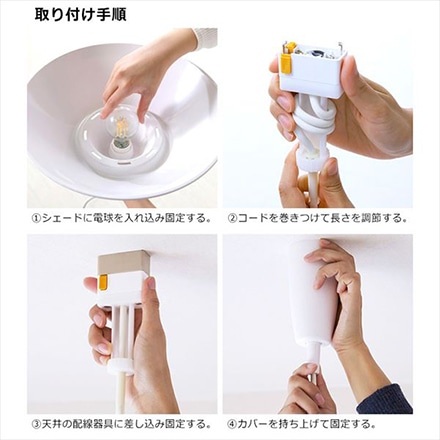 取り付け手順

①シェードに電球を入れ込み固定する。

②コードを巻きつけて長さを調節する。

③天井の配線器具に差し込み固定する。

④カバーを持ち上げて固定する。