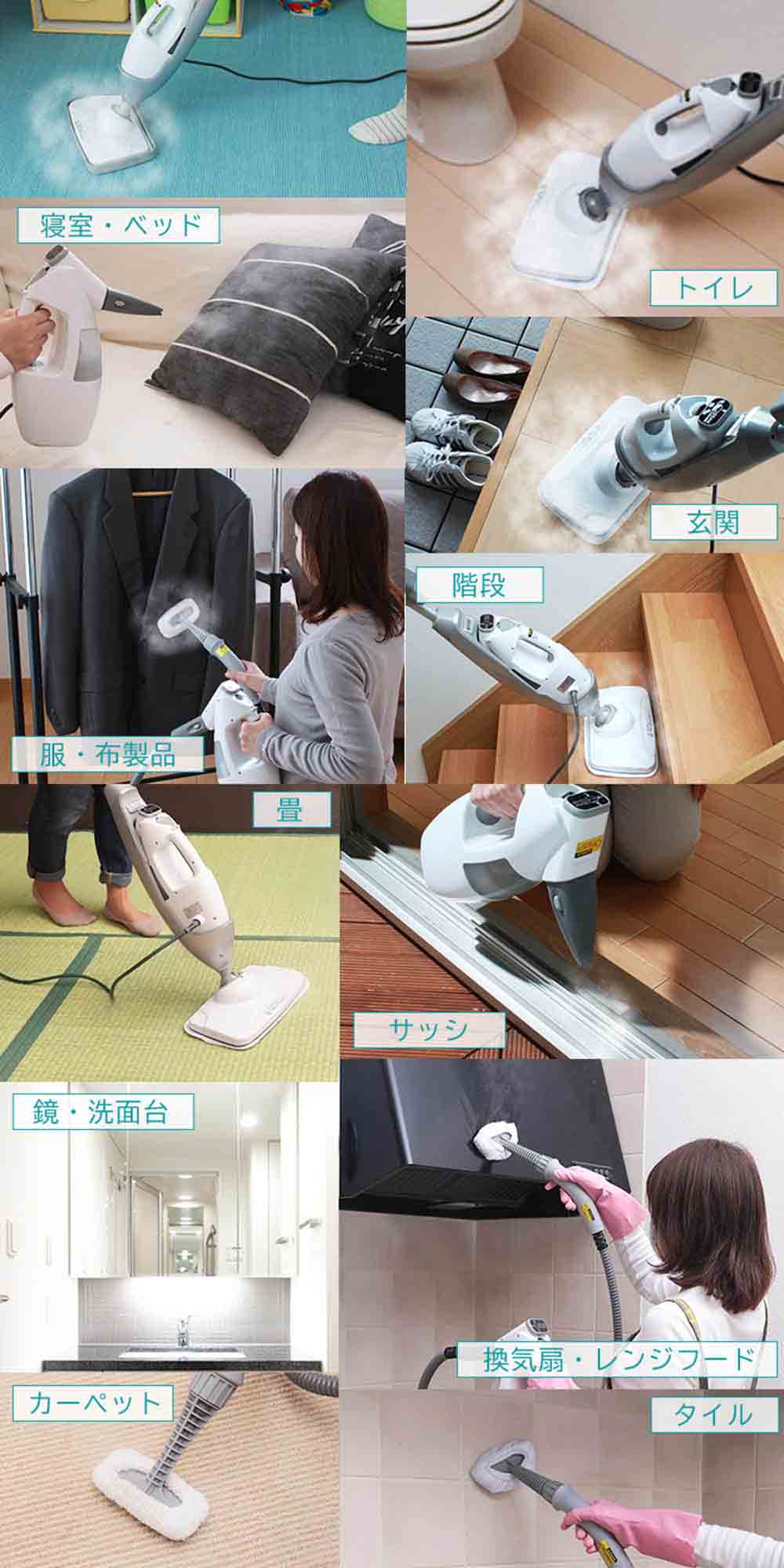 寝室・ベッド

トイレ

玄関

階段

服・布製品

畳

サッシ

鏡・洗面台

換気扇・レンジフード

カーペット

タイル