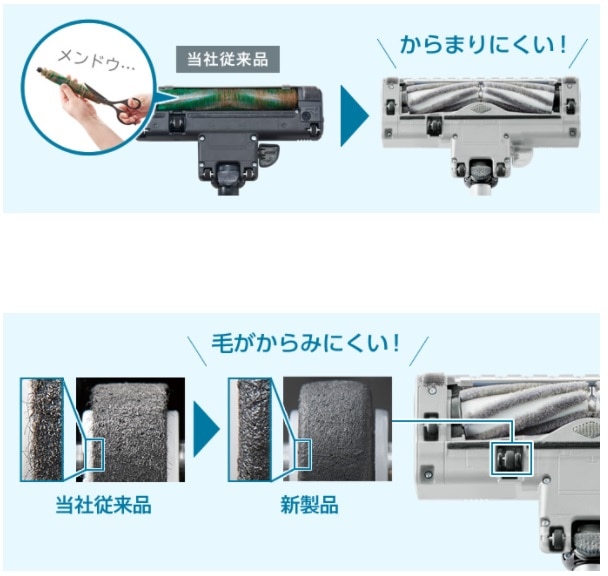 メンドウ…

当社従来品

からまりにくい!

毛がからみにくい!

当社従来品

新製品