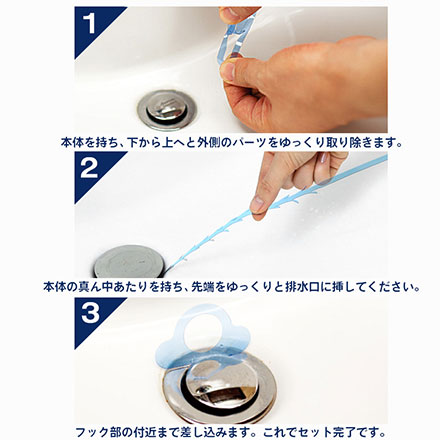 1

本体を持ち、下から上へと外側のパーツをゆっくり取り除きます。

2

本体の真ん中あたりを持ち、先端をゆっくりと排水口に挿してください。

3

フック部の付近まで差し込みます。これでセット完了です。