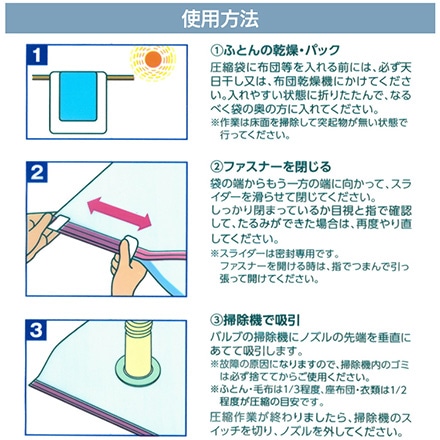 使用方法

1

①ふとんの乾燥・パック
圧縮袋に布団等を入れる前には、必ず天日干し又は、布団乾燥機にかけてください。入れやすい状態に折りたたんで、なるべく袋の奥の方に入れてください。
※作業は床面を掃除して突起物が無い状態で行ってください。

2

②ファスナーを閉じる
袋の端からもう一方の端に向かって、スライダーを滑らせて閉じてください。
しっかり閉まっているか目視と指で確認して、たるみができた場合は、再度やり直してください。
※スライダーは密封専用です。
ファスナーを開ける時は、指でつまんで引っ張って開けてください。

3

③掃除機で吸引
バルブの掃除機にノズルの先端を垂直にあてて吸引します。
※故障の原因になりますので、掃除機内のゴミは必ず捨ててからご使用ください。
※ふとん・毛布は1/3程度、座布団・衣類は1/2程度が圧縮の目安です。
圧縮作業が終わりましたら、掃除機のスイッチを切り、ノズルを外してください。