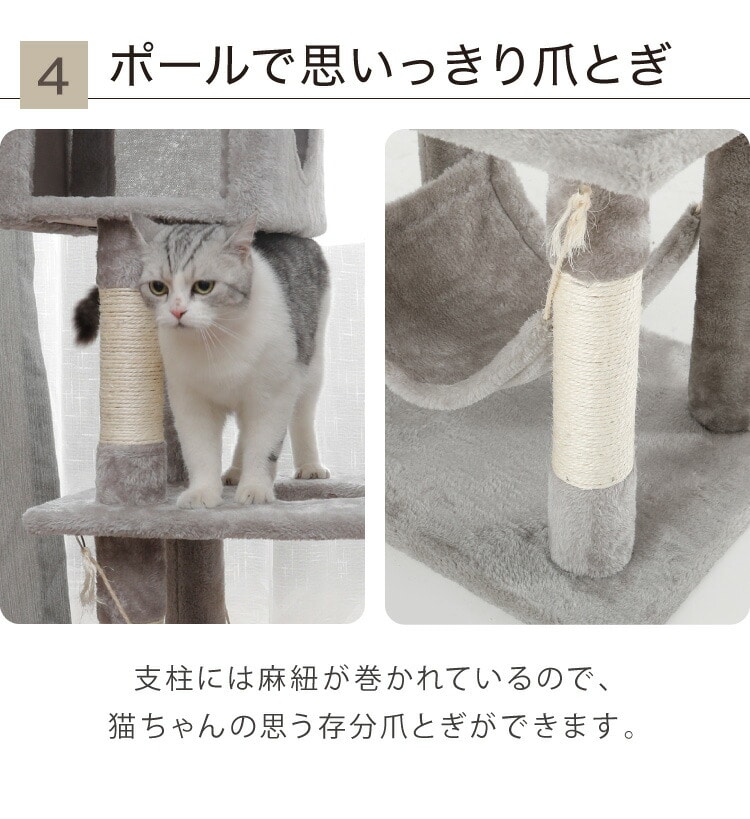 4 ポールで思いっきり爪とぎ

支柱には麻紐が巻かれているので、
猫ちゃんの思う存分爪とぎができます。