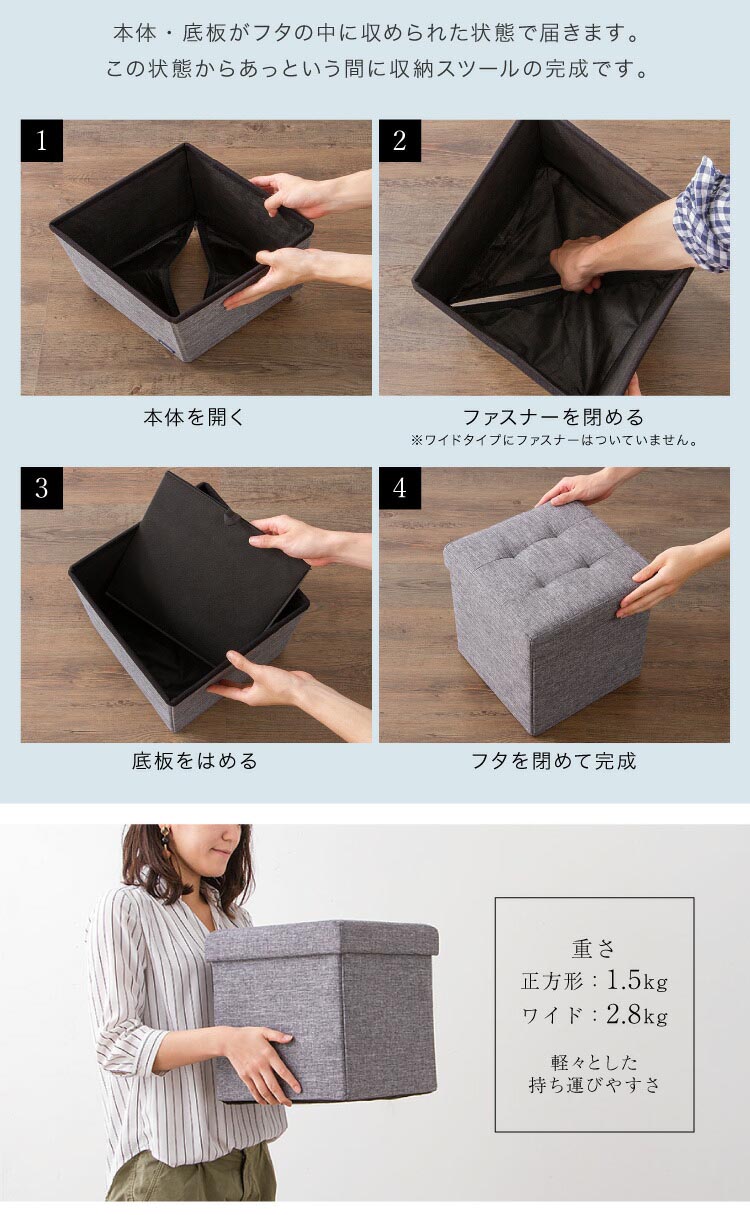 本体・底板がフタの中に収められた状態で届きます。
この状態からあっという間に収納スツールの完成です。

1

本体を開く

2

ファスナーを閉める
※ワイドタイプにファスナーはついていません。

3

底板をはめる

4

フタを閉めて完成

重さ
正方形：1.5kg
ワイド：2.8kg

軽々とした
持ち運びやすさ