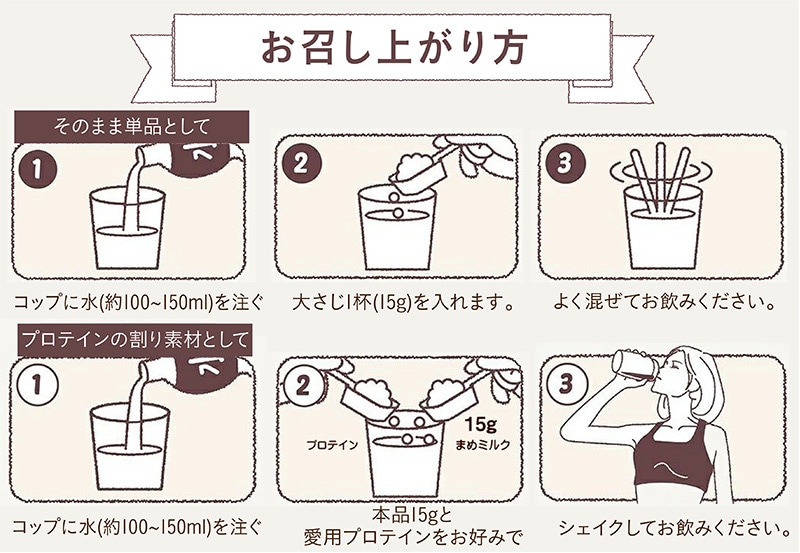 お召し上がり方

そのまま単品として

1

コップに水(約100~150ml)を注ぐ

2

大さじ1杯(15g)を入れます。

3

よく混ぜてお飲みください。

プロテインの割り素材として

1

コップに水(約100~150ml)を注ぐ

2

プロテイン

15g
まめミルク

本品15gと
愛用プロテインをお好みで

3

シェイクしてお飲みください。