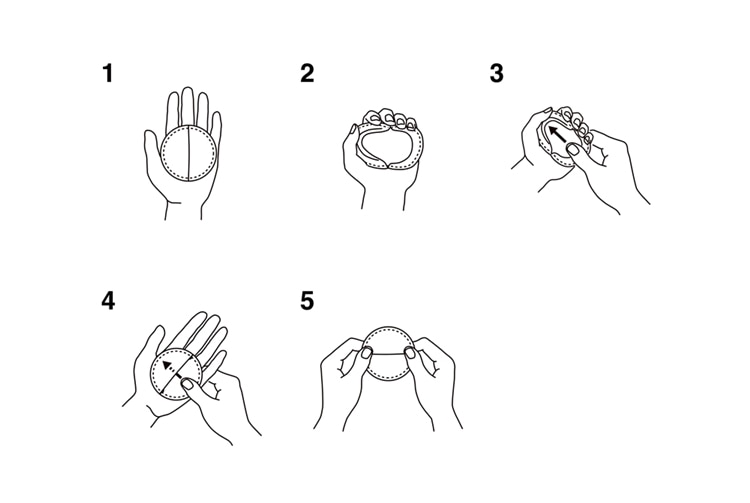 1

2

3

4

5