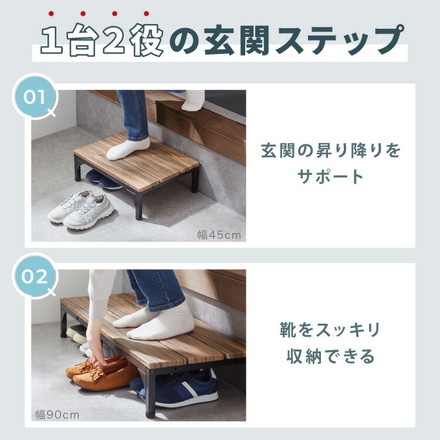 1台2役の玄関ステップ

01

幅45cm

玄関の昇り降りをサポート

02

幅90cm

靴をスッキリ収納できる