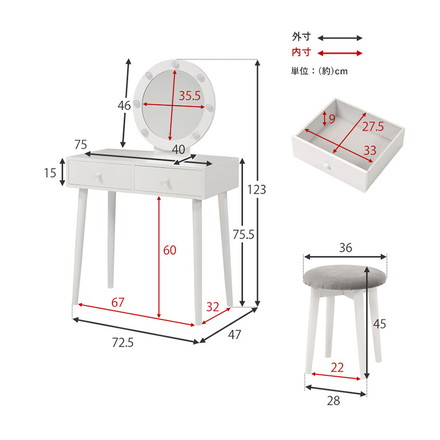 外寸
内寸
単位：(約)cm

46
35.5
75
40
15
123
75.5
60
67
32
72.5
47

9
27.5
33

36
45
22
28