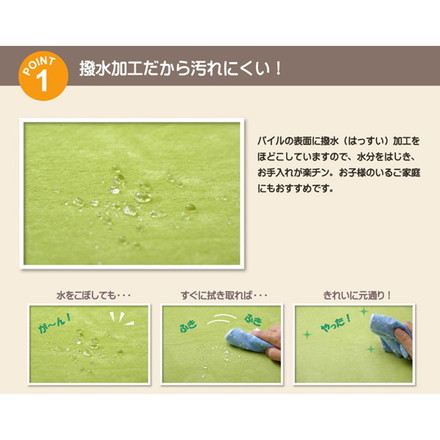 POINT 1

撥水加工だから汚れにくい！

パイルの表面に撥水（はっすい）加工をほどこしていますので、水分をはじき、お手入れが楽チン。お子様のいるご家庭にもおすすめです。

水をこぼしても・・・

が～ん！

すぐに拭き取れば・・・

ふき ふき

きれいに元通り！

やった！