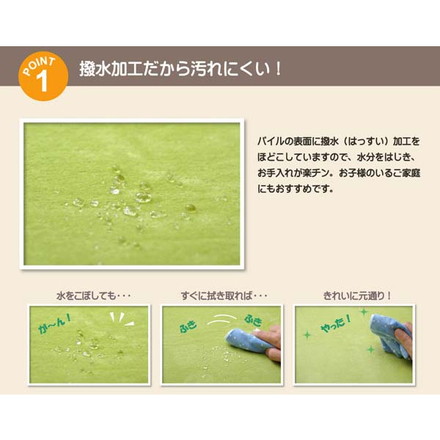 POINT 1

撥水加工だから汚れにくい！

パイルの表面に撥水（はっすい）加工をほどこしていますので、水分をはじき、お手入れが楽チン。お子様のいるご家庭にもおすすめです。

水をこぼしても・・・

が〜ん！

すぐに拭き取れば・・・

ふき ふき

きれいに元通り！

やった！