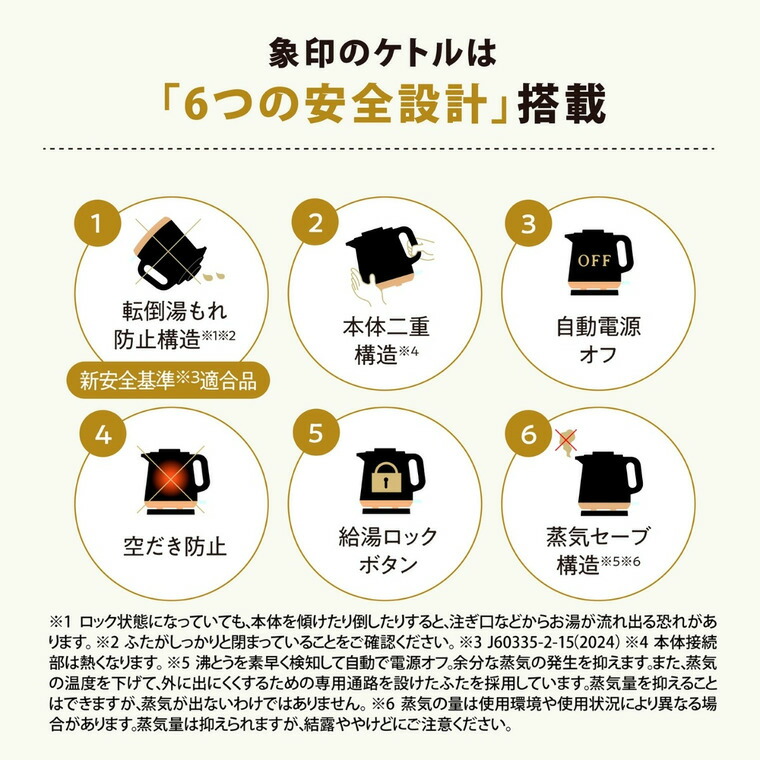 象印のケトルは
「6つの安全設計」搭載

1
転倒湯もれ防止構造※1※2
新安全基準※3適合品

2
本体二重構造※4

3
OFF
自動電源オフ

4
空だき防止

5
給湯ロックボタン

6
蒸気セーブ構造※5※6

※1 ロック状態になっていても、本体を傾けたり倒したりすると、注ぎ口などからお湯が流れ出る恐れがあります。※2 ふたがしっかりと閉まっていることをご確認ください。※3 J60335-2-15(2024) ※4 本体接続部は熱くなります。※5 沸とうを素早く検知して自動で電源オフ。余分な蒸気の発生を抑えます。また、蒸気の温度を下げて、外に出にくくするための専用通路を設けたふたを採用しています。蒸気量を抑えることはできますが、蒸気が出ないわけではありません。※6 蒸気の量は使用環境や使用状況により異なる場合があります。蒸気量は抑えられますが、結露ややけどにご注意ください。