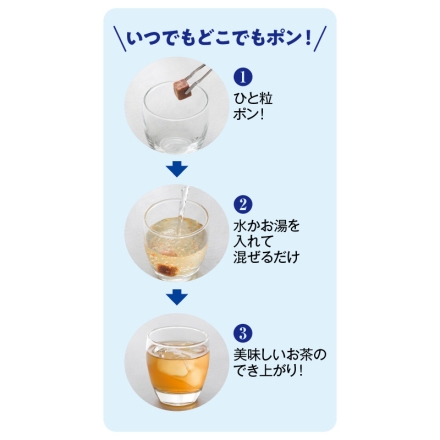 いつでもどこでもポン！

1
ひと粒
ポン！

2
水かお湯を
入れて
混ぜるだけ

3
美味しいお茶の
でき上がり！