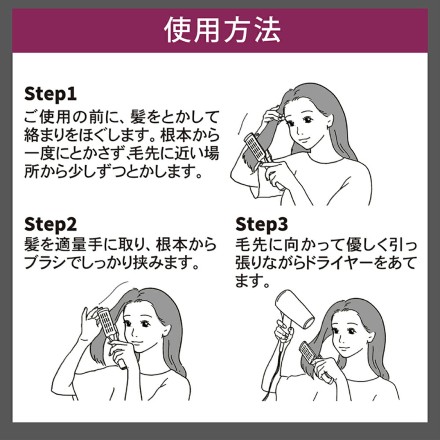 使用方法

Step1
ご使用の前に、髪をとかして絡まりをほぐします。根本から一度にとかさず、毛先に近い場所から少しずつとかします。

Step2
髪を適量手に取り、根本からブラシでしっかり挟みます。

Step3
毛先に向かって優しく引っ張りながらドライヤーをあてます。