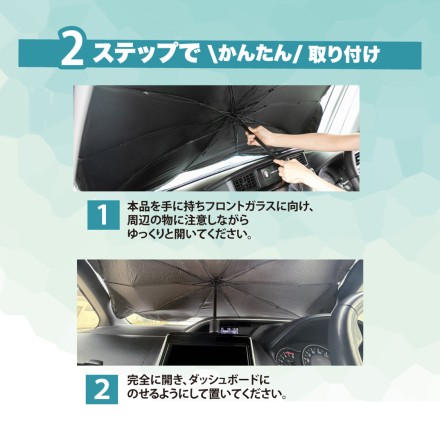 2ステップで \かんたん/ 取り付け

1 本品を手に持ちフロントガラスに向け、周辺の物に注意しながらゆっくりと開いてください。

2 完全に開き、ダッシュボードにのせるようにして置いてください。