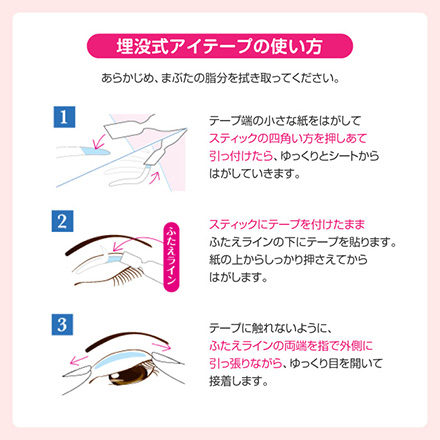 埋没式アイテープの使い方

あらかじめ、まぶたの脂分を拭き取ってください。

1

テープ端の小さな紙をはがして
スティックの四角い方を押しあて
引っ付けたら、ゆっくりとシートから
はがしていきます。

2

ふたえライン

スティックにテープを付けたまま
ふたえラインの下にテープを貼ります。
紙の上からしっかり押さえてから
はがします。

3

テープに触れないように、
ふたえラインの両端を指で外側に
引っ張りながら、ゆっくり目を開いて
接着します。