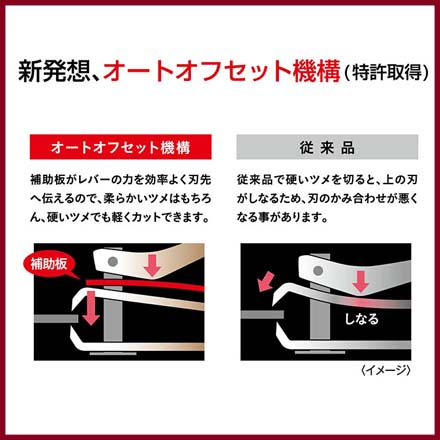 新発想、オートオフセット機構（特許取得）

オートオフセット機構

補助板がレバーの力を効率よく刃先へ伝えるので、柔らかいツメはもちろん、硬いツメでも軽くカットできます。

補助板

従来品

従来品で硬いツメを切ると、上の刃がしなるため、刃のかみ合わせが悪くなる事があります。

しなる

〈イメージ〉