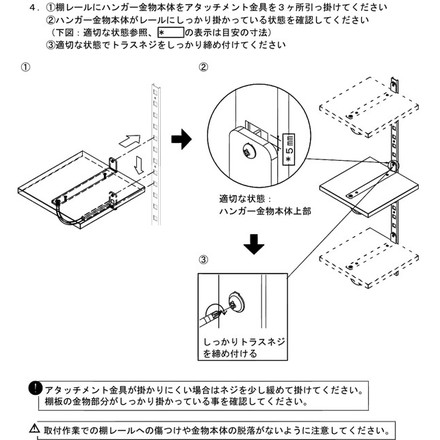 4．①棚レールにハンガー金物本体をアタッチメント金具を３ヶ所引っ掛けてください
②ハンガー金物本体がレールにしっかり掛かっている状態を確認してください
（下図：適切な状態参照、＊　　の表示は目安の寸法）
③適切な状態でトラスネジをしっかり締め付けてください

①

②

＊5mm

適切な状態：
ハンガー金物本体上部

③

しっかりトラスネジを締め付ける

アタッチメント金具が掛かりにくい場合はネジを少し緩めて掛けてください。
棚板の金物部分がしっかり掛かっている事を確認してください。

取付作業での棚レールへの傷つけや金物本体の脱落がないように注意してください。