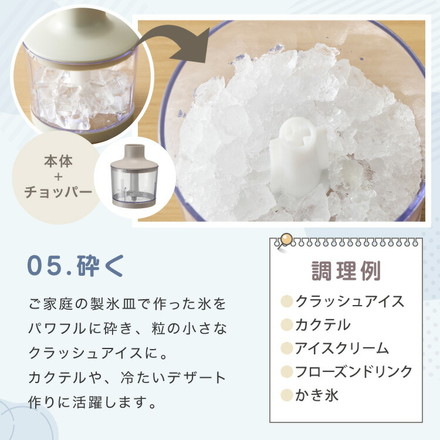 本体
+
チョッパー

05.砕く

ご家庭の製氷皿で作った氷をパワフルに砕き、粒の小さなクラッシュアイスに。
カクテルや、冷たいデザート作りに活躍します。

調理例
クラッシュアイス
カクテル
アイスクリーム
フローズンドリンク
かき氷