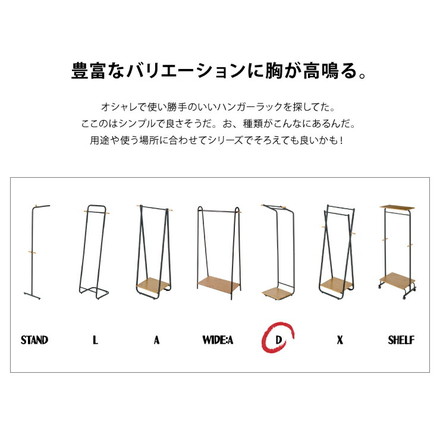 豊富なバリエーションに胸が高鳴る。

オシャレで使い勝手のいいハンガーラックを探してた。
ここのはシンプルで良さそうだ。お、種類がこんなにあるんだ。
用途や使う場所に合わせてシリーズでそろえても良いかも！

STAND L A WIDE:A D X SHELF