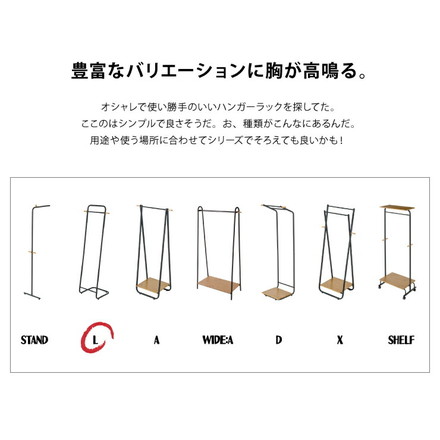 豊富なバリエーションに胸が高鳴る。

オシャレで使い勝手のいいハンガーラックを探してた。
ここのはシンプルで良さそうだ。お、種類がこんなにあるんだ。
用途や使う場所に合わせてシリーズでそろえても良いかも！

STAND
L
A
WIDE:A
D
X
SHELF