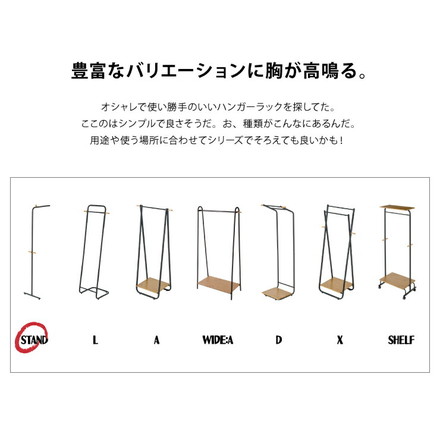 豊富なバリエーションに胸が高鳴る。

オシャレで使い勝手のいいハンガーラックを探してた。
ここのはシンプルで良さそうだ。お、種類がこんなにあるんだ。
用途や使う場所に合わせてシリーズでそろえても良いかも！

STAND L A WIDE:A D X SHELF