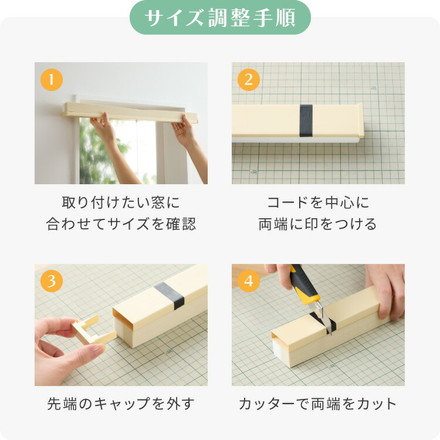 サイズ調整手順

1

取り付けたい窓に
合わせてサイズを確認

2

コードを中心に
両端に印をつける

3

先端のキャップを外す

4

カッターで両端をカット