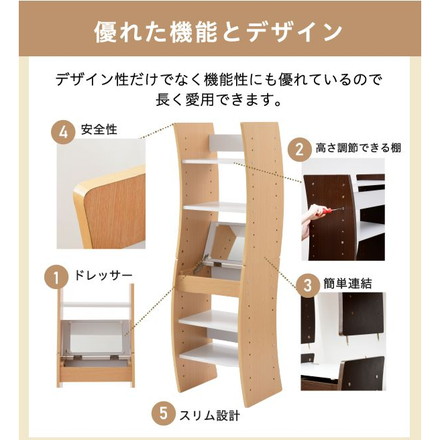 優れた機能とデザイン

デザイン性だけでなく機能性にも優れているので長く愛用できます。

4 安全性

2 高さ調節できる棚

1 ドレッサー

3 簡単連結

5 スリム設計