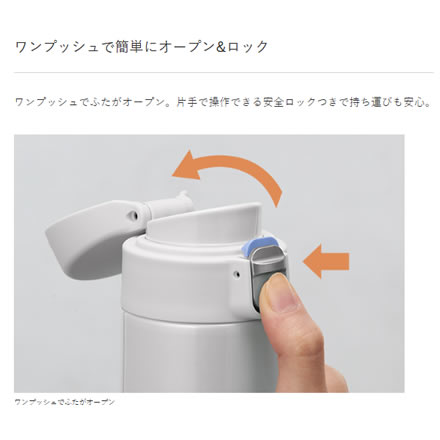 ワンプッシュで簡単にオープン&ロック

ワンプッシュでふたがオープン。片手で操作できる安全ロックつきで持ち運びも安心。

ワンプッシュでふたがオープン