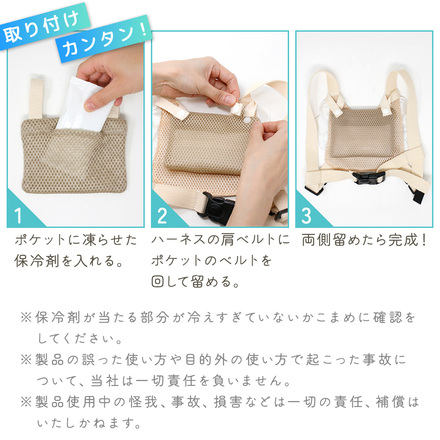 取り付け カンタン！

1
ポケットに凍らせた保冷剤を入れる。

2
ハーネスの肩ベルトにポケットのベルトを回して留める。

3
両側留めたら完成！

※保冷剤が当たる部分が冷えすぎていないかこまめに確認をしてください。
※製品の誤った使い方や目的外の使い方で起こった事故について、当社は一切責任を負いません。
※製品使用中の怪我、事故、損害などは一切の責任、補償はいたしかねます。