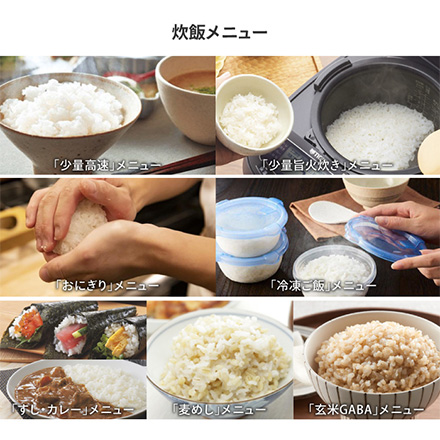 炊飯メニュー

「少量高速」メニュー

「少量旨火炊き」メニュー

「おにぎり」メニュー

「冷凍ご飯」メニュー

「すし・カレー」メニュー

「麦めし」メニュー

「玄米GABA」メニュー