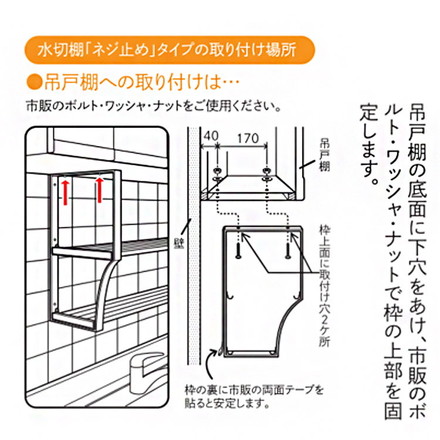 水切棚「ネジ止め」タイプの取り付け場所

●吊戸棚への取り付けは…

市販のボルト・ワッシャ・ナットをご使用ください。

40

170

吊戸棚

壁

枠上面に取付け穴2ケ所

枠の裏に市販の両面テープを貼ると安定します。

吊戸棚の底面に下穴をあけ、市販のボルト・ワッシャ・ナットで枠の上部を固定します。