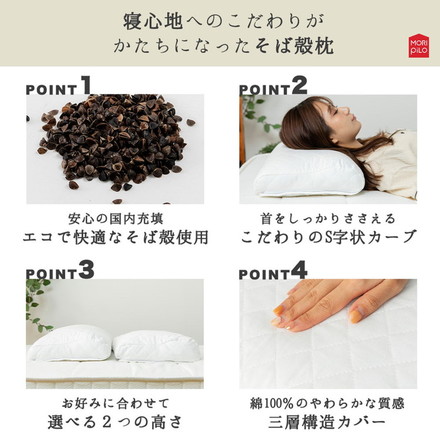 寝心地へのこだわりが
かたちになったそば殻枕

MORI PiLO

POINT 1

安心の国内充填
エコで快適なそば殻使用

POINT 2

首をしっかりささえる
こだわりのS字状カーブ

POINT 3

お好みに合わせて
選べる2つの高さ

POINT 4

綿100%のやわらかな質感
三層構造カバー