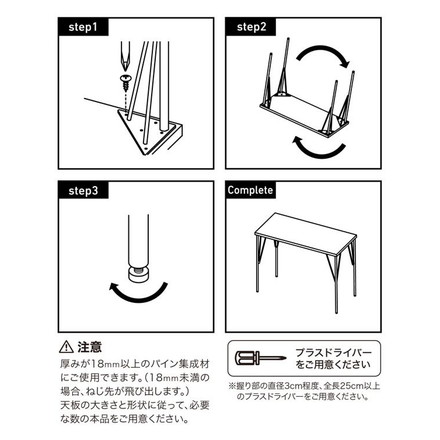 step1

step2

step3

Complete

注意

厚みが18mm以上のパイン集成材にご使用できます。(18mm未満の場合、ねじ先が飛び出します。)
天板の大きさと形状に従って、必要な数の本品をご用意ください。

プラスドライバーをご用意ください

※握り部の直径3cm程度、全長25cm以上のプラスドライバーをご用意ください。