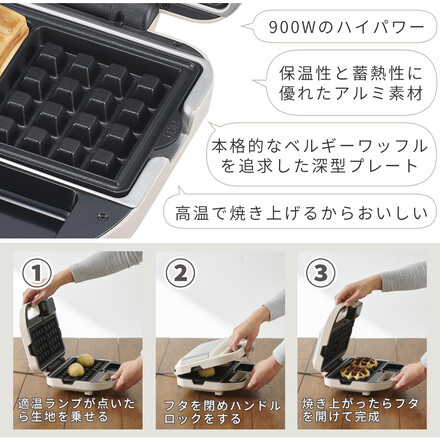 900Wのハイパワー

保温性と蓄熱性に優れたアルミ素材

本格的なベルギーワッフルを追求した深型プレート

高温で焼き上げるからおいしい

①

適温ランプが点いたら生地を乗せる

②

フタを閉めハンドルロックをする

③

焼き上がったらフタを開けて完成