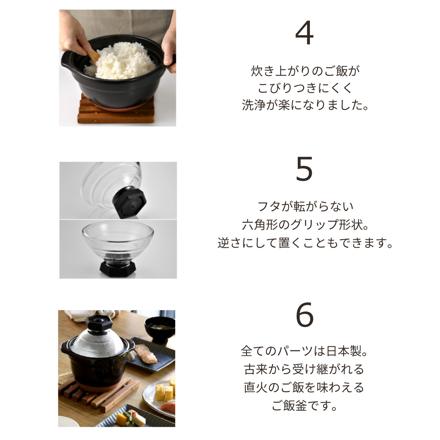 4

炊き上がりのご飯が
こびりつきにくく
洗浄が楽になりました。

5

フタが転がらない
六角形のグリップ形状。
逆さにして置くこともできます。

6

全てのパーツは日本製。
古来から受け継がれる
直火のご飯を味わえる
ご飯釜です。