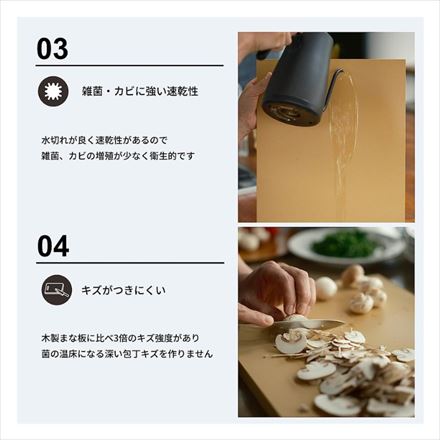 03

雑菌・カビに強い速乾性

水切れが良く速乾性があるので
雑菌、カビの増殖が少なく衛生的です

04

キズがつきにくい

木製まな板に比べ3倍のキズ強度があり
菌の温床になる深い包丁キズを作りません