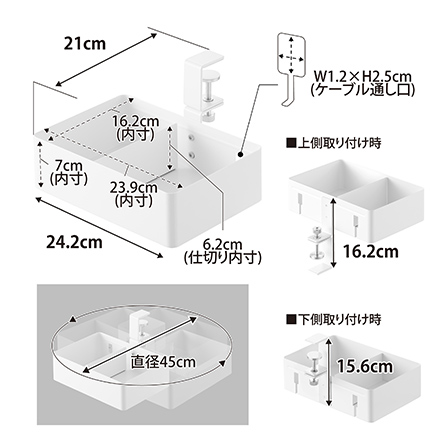 21cm

W1.2×H2.5cm
(ケーブル通し口)

16.2cm
(内寸)

7cm
(内寸)

23.9cm
(内寸)

24.2cm

6.2cm
(仕切り内寸)

■上側取り付け時

16.2cm

直径45cm

■下側取り付け時

15.6cm