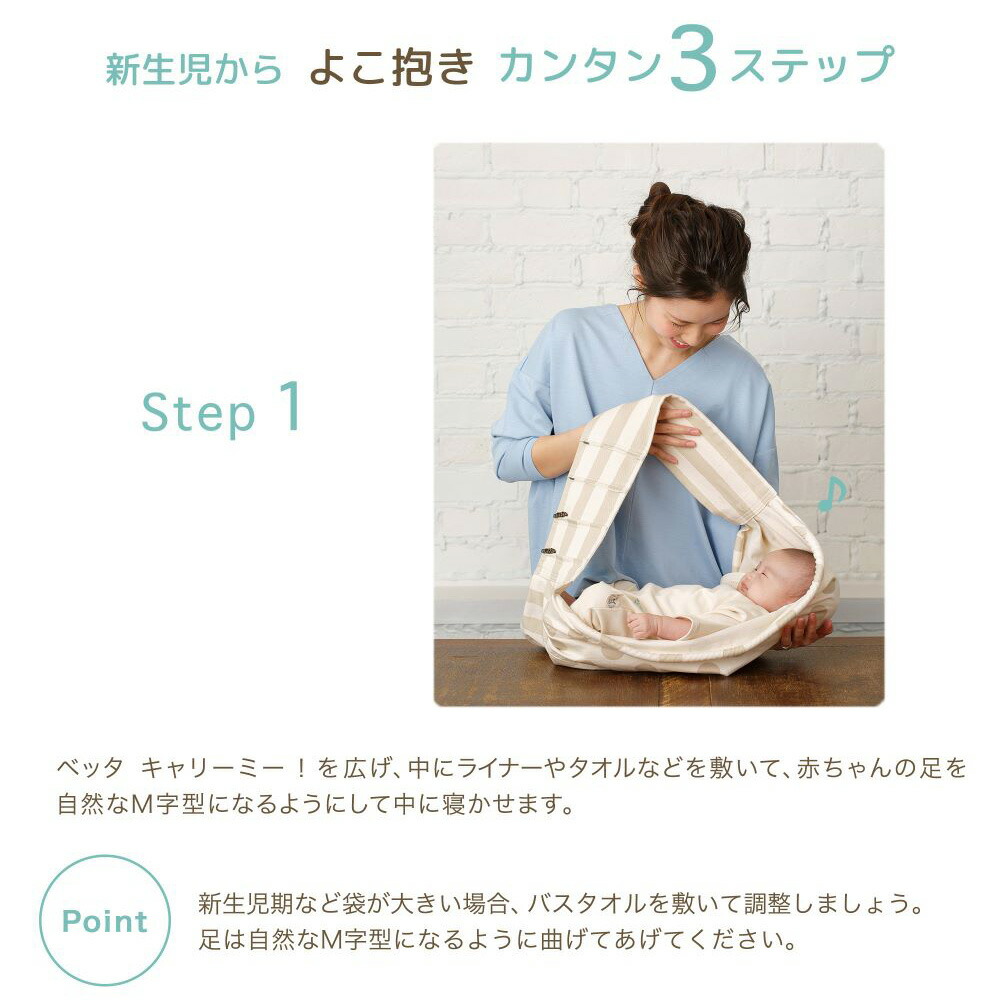 新生児から よこ抱き カンタン3ステップ

Step 1

ベッタ キャリーミー！を広げ、中にライナーやタオルなどを敷いて、赤ちゃんの足を自然なM字型になるようにして中に寝かせます。

Point

新生児期など袋が大きい場合、バスタオルを敷いて調整しましょう。
足は自然なM字型になるように曲げてあげてください。