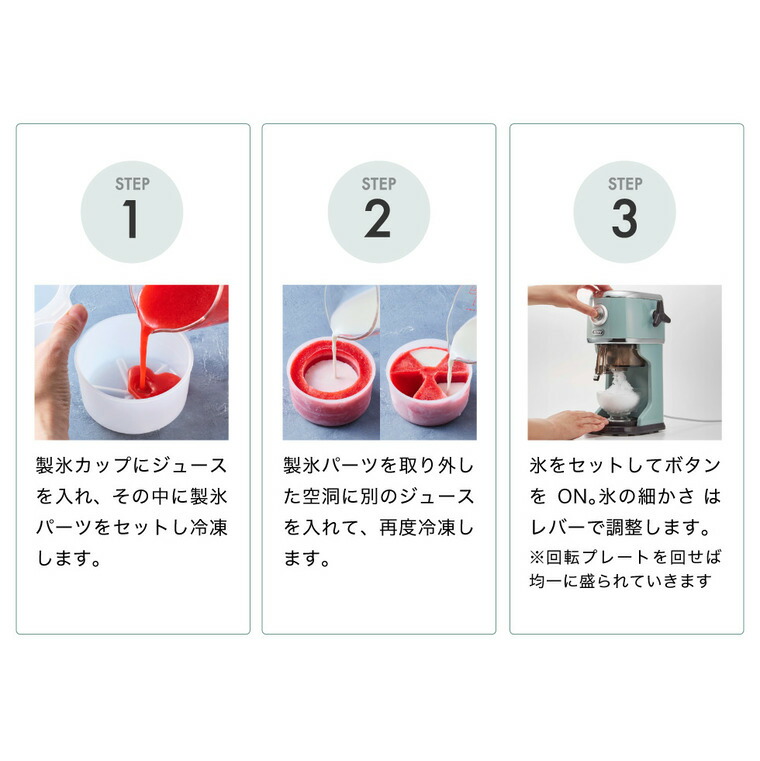 STEP
1

製氷カップにジュースを入れ、その中に製氷パーツをセットし冷凍します。

STEP
2

製氷パーツを取り外した空洞に別のジュースを入れて、再度冷凍します。

STEP
3

氷をセットしてボタンを ON。氷の細かさ はレバーで調整します。
※回転プレートを回せば均一に盛られていきます