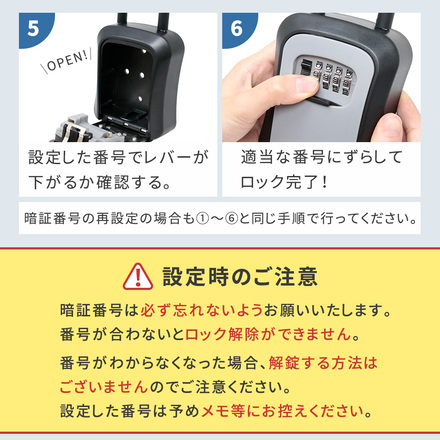 5

\OPEN!/

設定した番号でレバーが下がるか確認する。

6

適当な番号にずらしてロック完了！

暗証番号の再設定の場合も①〜⑥と同じ手順で行ってください。

設定時のご注意

暗証番号は必ず忘れないようお願いいたします。
番号が合わないとロック解除ができません。
番号がわからなくなった場合、解錠する方法はございませんのでご注意ください。
設定した番号は予めメモ等にお控えください。