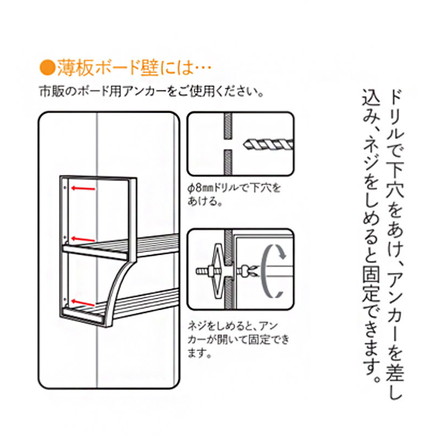 ●薄板ボード壁には…

市販のボード用アンカーをご使用ください。

φ8㎜ドリルで下穴をあける。

ネジをしめると、アンカーが開いて固定できます。

ドリルで下穴をあけ、アンカーを差し込み、ネジをしめると固定できます。