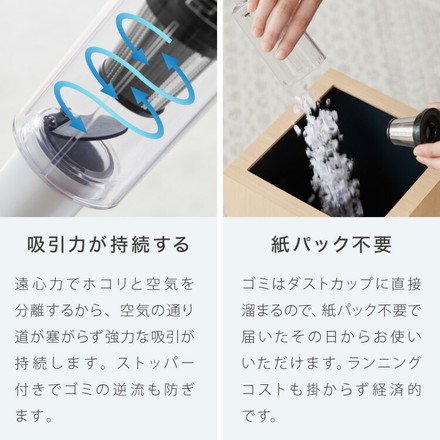 吸引力が持続する

遠心力でホコリと空気を分離するから、空気の通り道が塞がらず強力な吸引が持続します。ストッパー付きでゴミの逆流も防ぎます。

紙パック不要

ゴミはダストカップに直接溜まるので、紙パック不要で届いたその日からお使いいただけます。ランニングコストも掛からず経済的です。