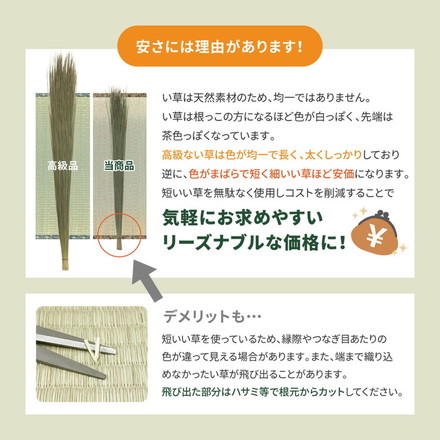 安さには理由があります!

高級品

当商品

い草は天然素材のため、均一ではありません。
い草は根っこの方になるほど色が白っぽく、先端は茶色っぽくなっています。
高級ない草は色が均一で長く、太くしっかりしており逆に、色がまばらで短く細いい草ほど安価になります。
短いい草を無駄なく使用しコストを削減することで

気軽にお求めやすいリーズナブルな価格に!

¥

デメリットも…

短いい草を使っているため、縁際やつなぎ目あたりの色が違って見える場合があります。また、端まで織り込めなかったい草が飛び出ることがあります。
飛び出た部分はハサミ等で根元からカットしてください。