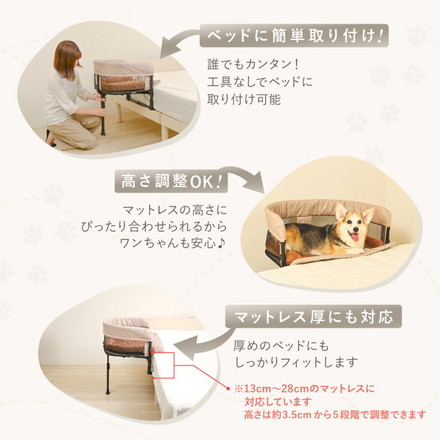 ベッドに簡単取り付け!

誰でもカンタン!
工具なしでベッドに
取り付け可能

高さ調整OK!

マットレスの高さに
ぴったり合わせられるから
ワンちゃんも安心♪

マットレス厚にも対応

厚めのベッドにも
しっかりフィットします

※13cm～28cmのマットレスに
対応しています
高さは約3.5cmから5段階で調整できます