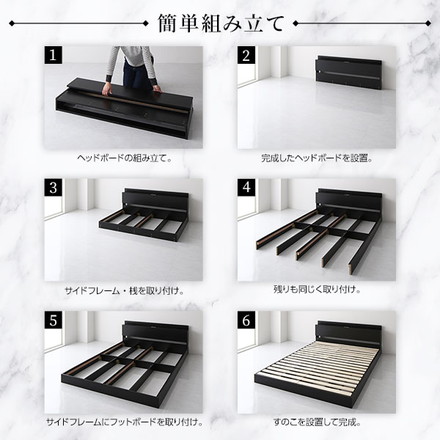 簡単組み立て

1
ヘッドボードの組み立て。

2
完成したヘッドボードを設置。

3
サイドフレーム・桟を取り付け。

4
残りも同じく取り付け。

5
サイドフレームにフットボードを取り付け。

6
すのこを設置して完成。