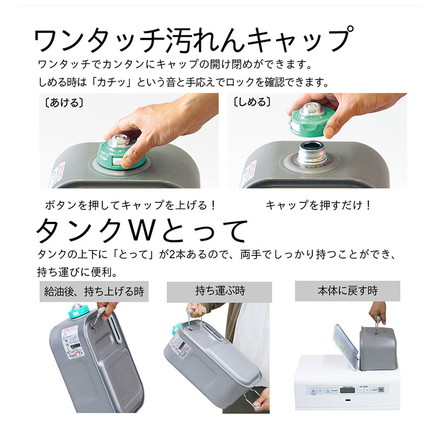 ワンタッチ汚れんキャップ

ワンタッチでカンタンにキャップの開け閉めができます。
しめる時は「カチッ」という音と手応えでロックを確認できます。

〔あける〕

〔しめる〕

ボタンを押してキャップを上げる！

キャップを押すだけ！

タンクWとって

タンクの上下に「とって」が2本あるので、両手でしっかり持つことができ、持ち運びに便利。

給油後、持ち上げる時

持ち運ぶ時

本体に戻す時