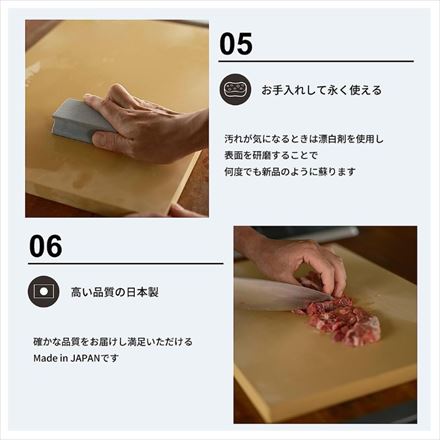 05

お手入れして永く使える

汚れが気になるときは漂白剤を使用し
表面を研磨することで
何度でも新品のように蘇ります

06

高い品質の日本製

確かな品質をお届けし満足いただける
Made in JAPANです