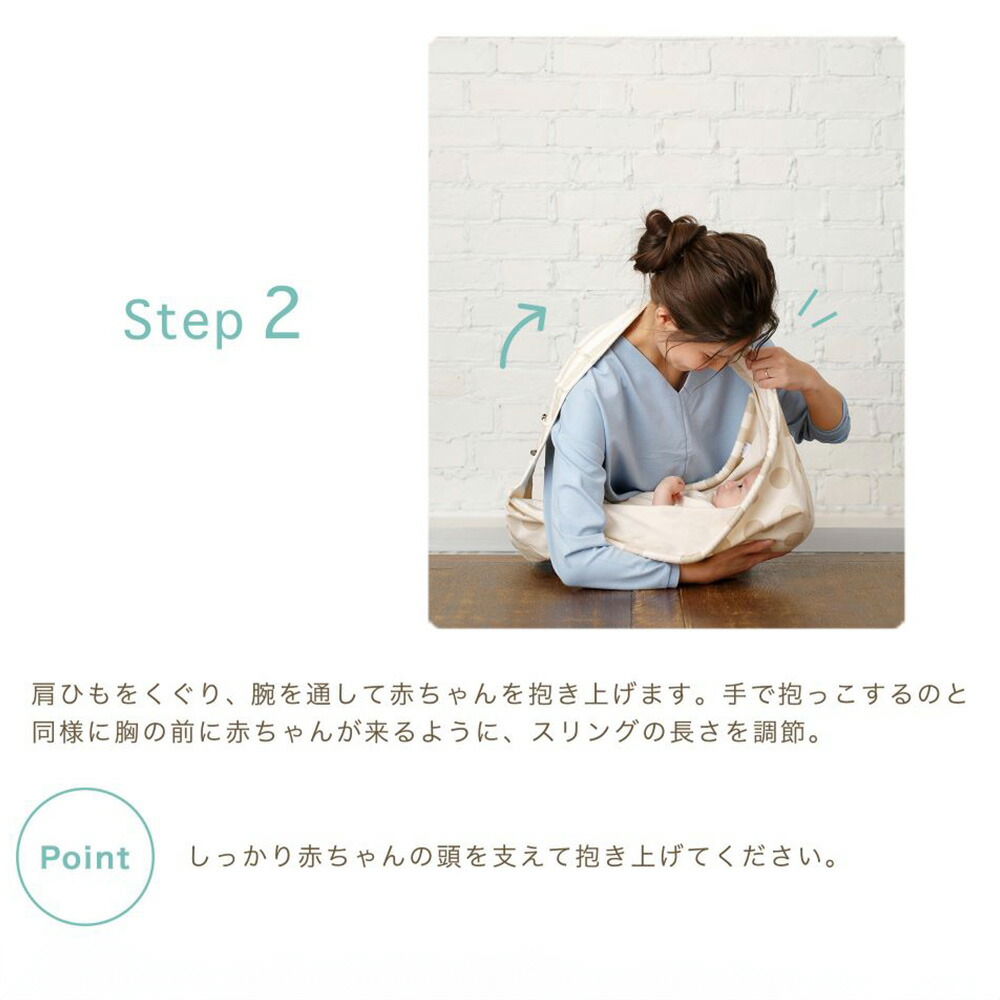 Step 2

肩ひもをくぐり、腕を通して赤ちゃんを抱き上げます。手で抱っこするのと同様に胸の前に赤ちゃんが来るように、スリングの長さを調節。

Point

しっかり赤ちゃんの頭を支えて抱き上げてください。