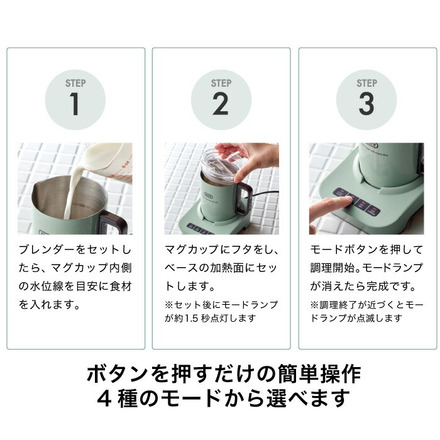 STEP
1

ブレンダーをセットしたら、マグカップ内側の水位線を目安に食材を入れます。

STEP
2

マグカップにフタをし、ベースの加熱面にセットします。

※セット後にモードランプが約1.5秒点灯します

STEP
3

モードボタンを押して調理開始。モードランプが消えたら完成です。

※調理終了が近づくとモードランプが点滅します

ボタンを押すだけの簡単操作
4種のモードから選べます