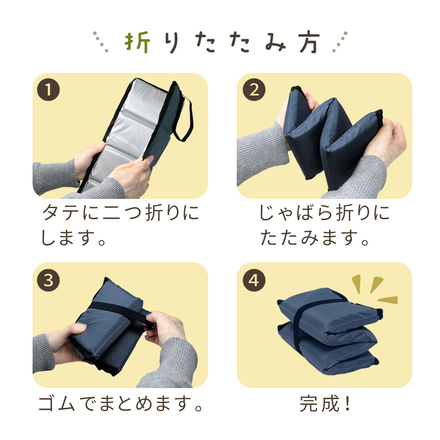 折りたたみ方

1
タテに二つ折りにします。

2
じゃばら折りにたたみます。

3
ゴムでまとめます。

4
完成！