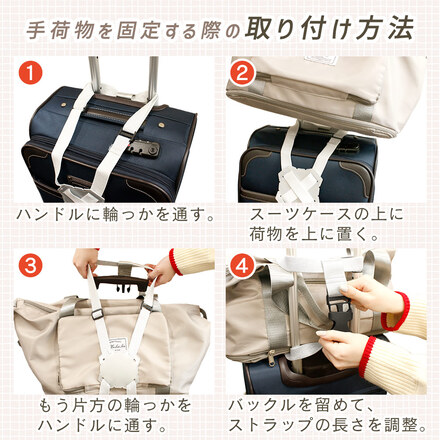 手荷物を固定する際の取り付け方法

1
ハンドルに輪っかを通す。

2
スーツケースの上に荷物を上に置く。

3
もう片方の輪っかをハンドルに通す。

4
バックルを留めて、ストラップの長さを調整。